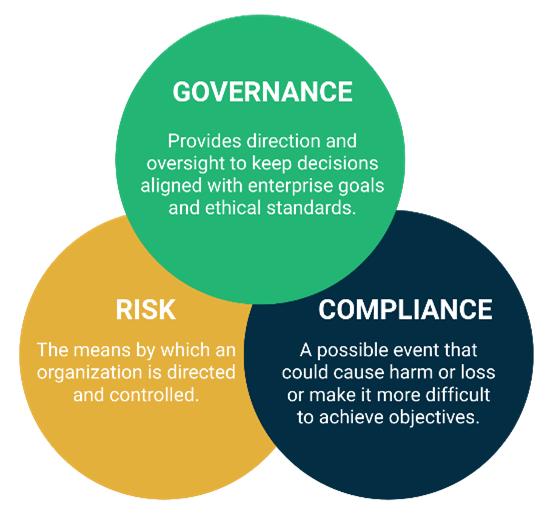 GOVERNANCE

Provides direction and oversight to keep decisions aligned with enterprise goals and ethical standards.

RISK

The means by which an organization is directed and controlled.

COMPLIANCE

A possible event that could cause harm or loss or make it more difficult to achieve objectives.