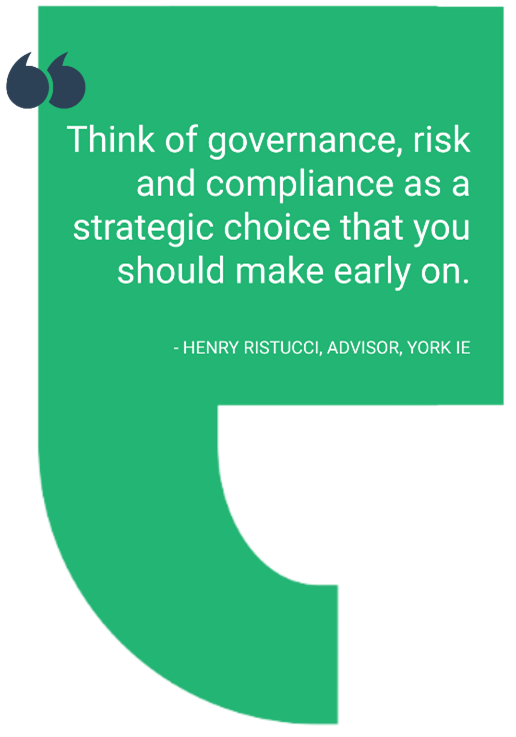 Think of governance, risk and compliance as a strategic choice that you should make early on.

- HENRY RISTUCCI, ADVISOR, YORK IE